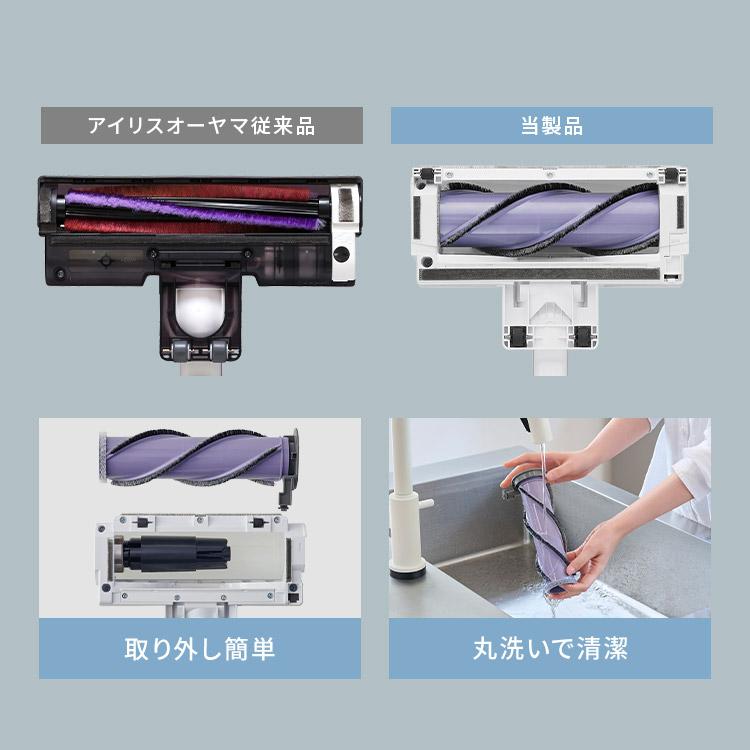 アイリスオーヤマ従来品

当製品

取り外し簡単

丸洗いで清潔