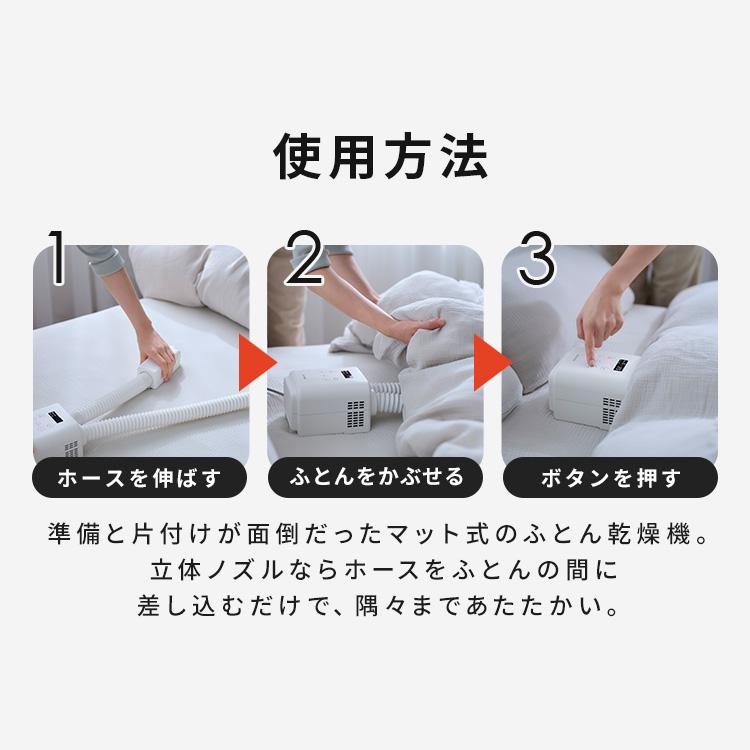 使用方法

1
ホースを伸ばす

2
ふとんをかぶせる

3
ボタンを押す

準備と片付けが面倒だったマット式のふとん乾燥機。
立体ノズルならホースをふとんの間に
差し込むだけで、隅々まであたたかい。