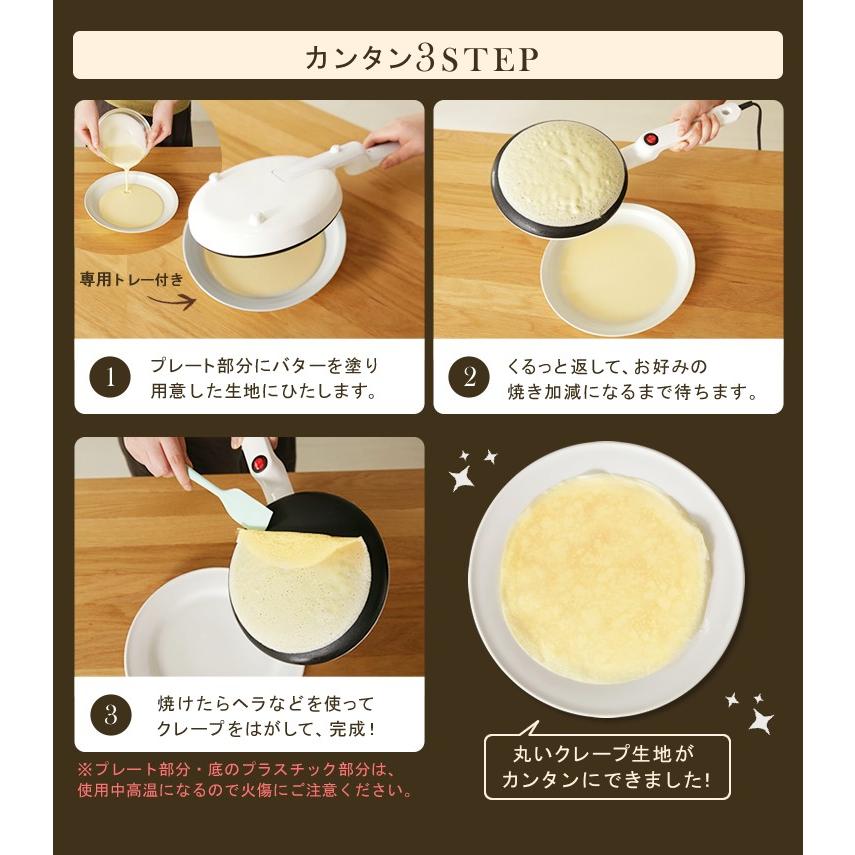 カンタン3STEP

専用トレー付き

1 プレート部分にバターを塗り用意した生地にひたします。

2 くるっと返して、お好みの焼き加減になるまで待ちます。

3 焼けたらヘラなどを使ってクレープをはがして、完成!

※プレート部分・底のプラスチック部分は、使用中高温になるので火傷にご注意ください。

丸いクレープ生地がカンタンにできました!