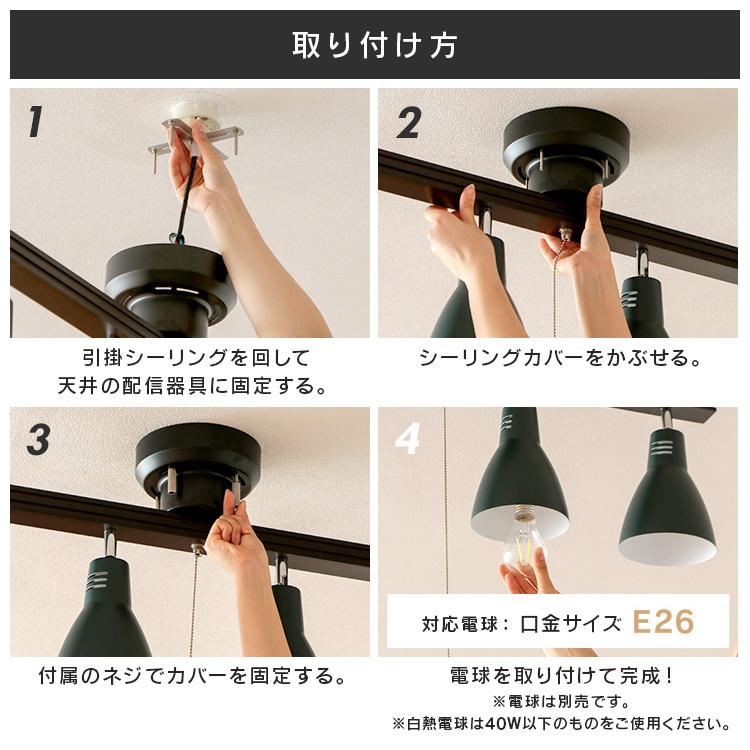 取り付け方

1

引掛シーリングを回して天井の配信器具に固定する。

2

シーリングカバーをかぶせる。

3

付属のネジでカバーを固定する。

4

対応電球：口金サイズ E26

電球を取り付けて完成！
※電球は別売です。
※白熱電球は40W以下のものをご使用ください。