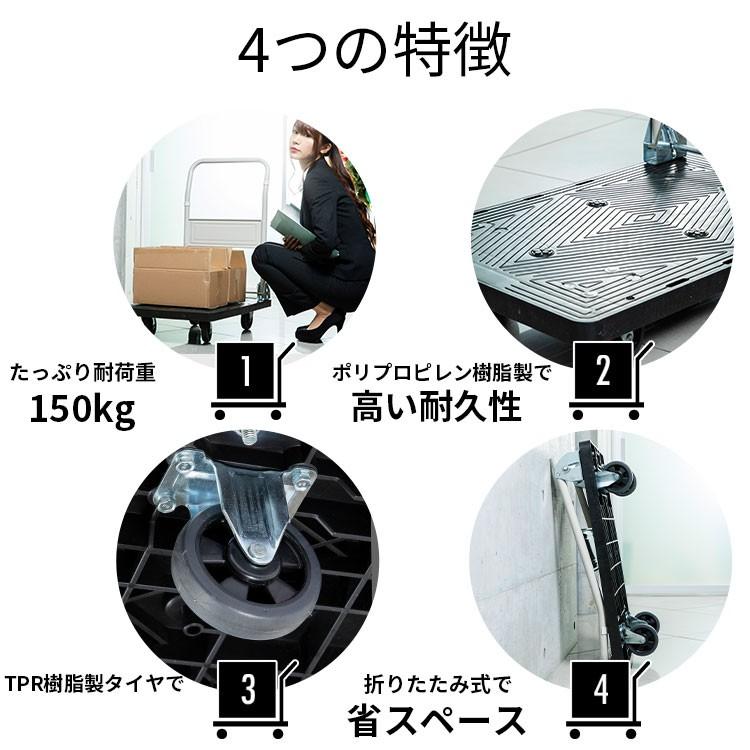 4つの特徴

たっぷり耐荷重
150kg

1

ポリプロピレン樹脂製で
高い耐久性

2

TPR樹脂製タイヤで

3

折りたたみ式で
省スペース

4