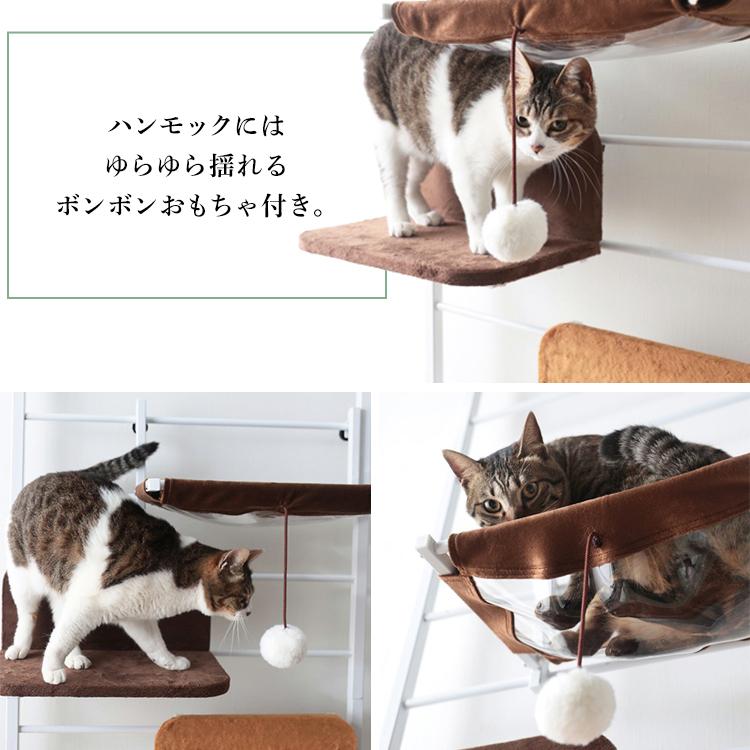 ハンモックには
ゆらゆら揺れる
ボンボンおもちゃ付き。