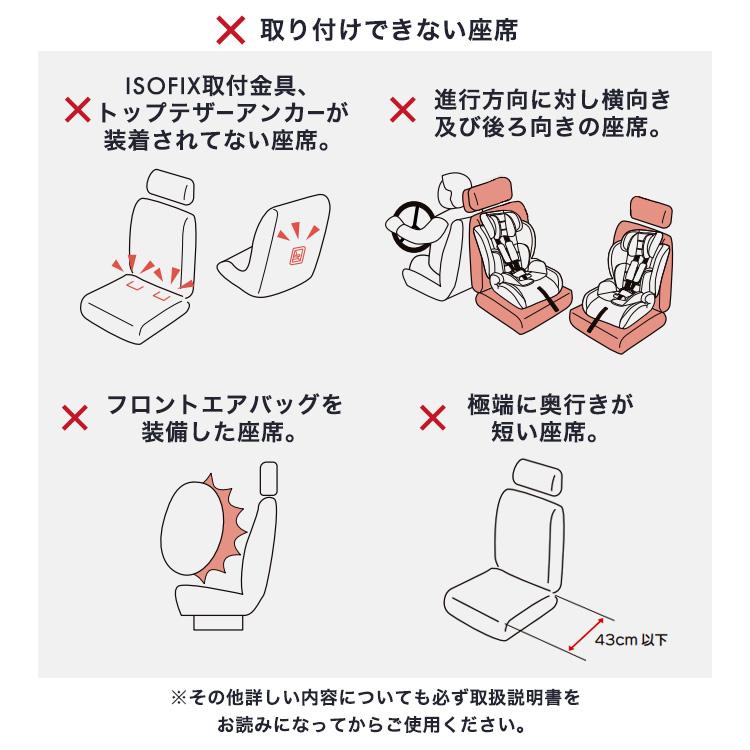 ✕ 取り付けできない座席

✕ ISOFIX取付金具、トップテザーアンカーが装着されてない座席。

✕ 進行方向に対し横向き及び後ろ向きの座席。

✕ フロントエアバッグを装備した座席。

✕ 極端に奥行きが短い座席。

43cm 以下

※その他詳しい内容についても必ず取扱説明書をお読みになってからご使用ください。