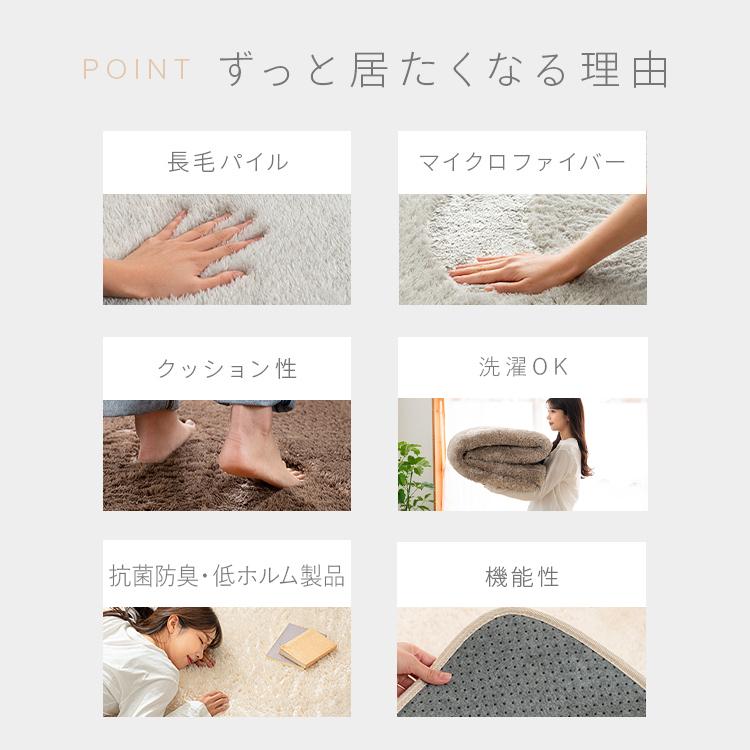 POINT ずっと居たくなる理由

長毛パイル

マイクロファイバー

クッション性

洗濯OK

抗菌防臭・低ホルム製品

機能性