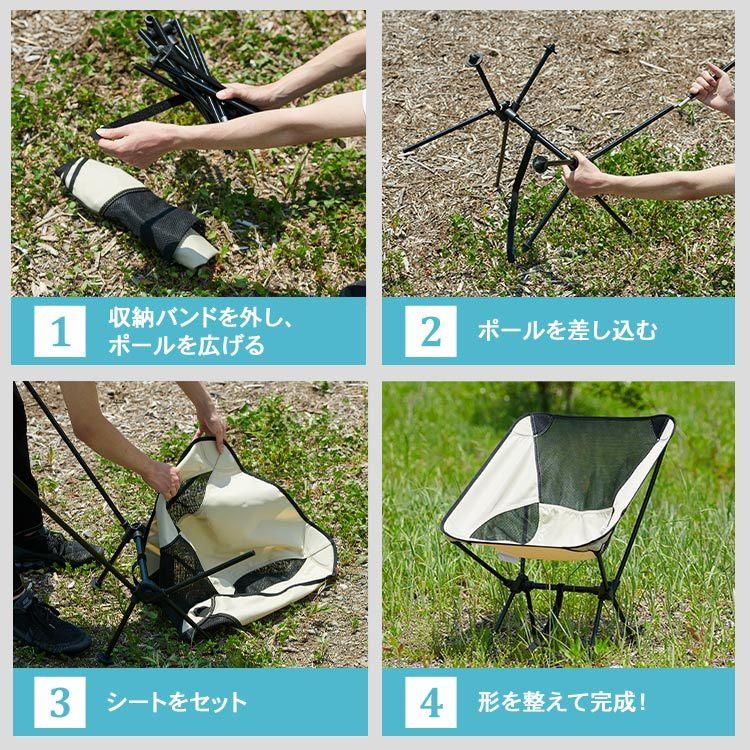 1 収納バンドを外し、ポールを広げる

2 ポールを差し込む

3 シートをセット

4 形を整えて完成!