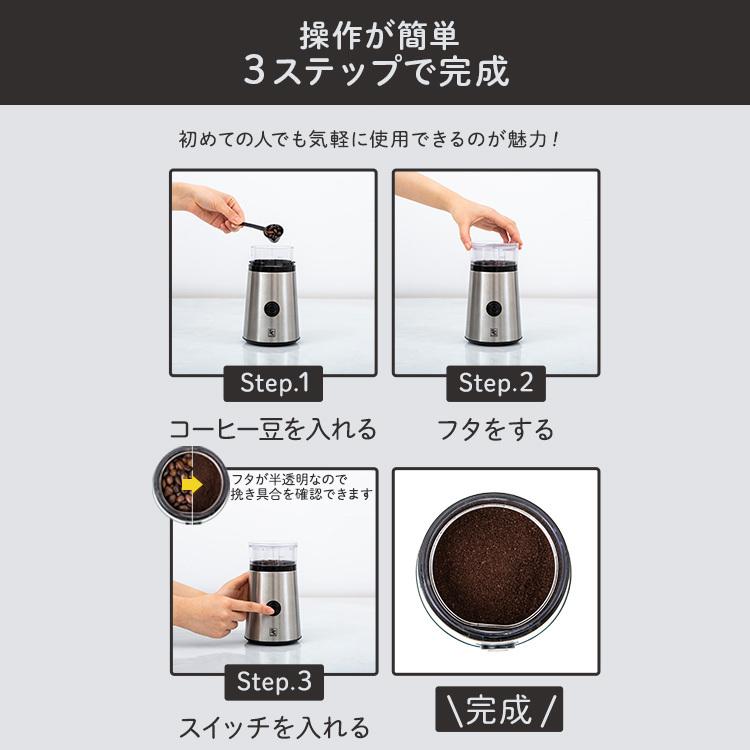 操作が簡単
3ステップで完成

初めての人でも気軽に使用できるのが魅力！

Step.1
コーヒー豆を入れる

Step.2
フタをする

フタが半透明なので
挽き具合を確認できます

Step.3
スイッチを入れる

\完成/