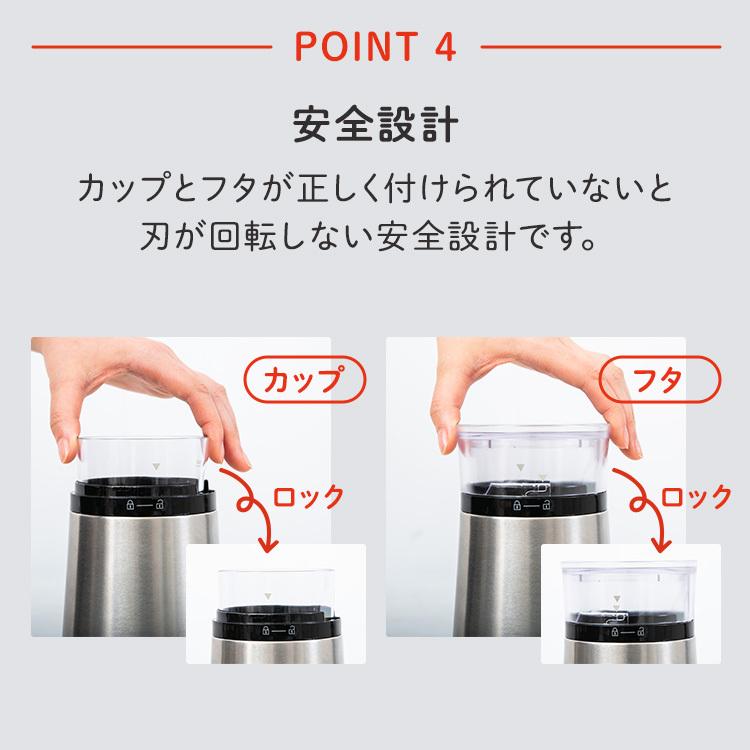 POINT 4

安全設計

カップとフタが正しく付けられていないと刃が回転しない安全設計です。

カップ

ロック

フタ

ロック