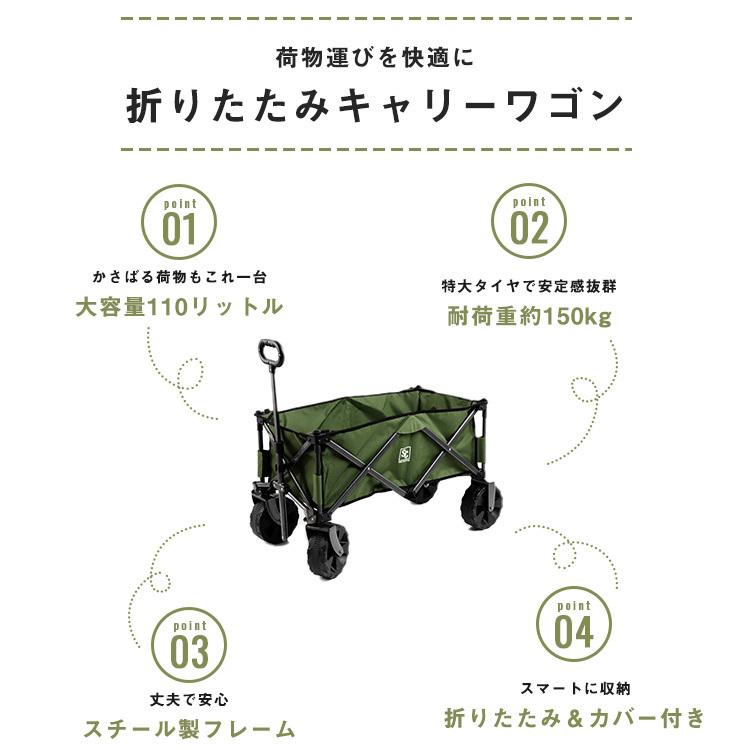 荷物運びを快適に

折りたたみキャリーワゴン

point
01

かさばる荷物もこれ一台

大容量110リットル

point
02

特大タイヤで安定感抜群

耐荷重約150kg

point
03

丈夫で安心

スチール製フレーム

point
04

スマートに収納

折りたたみ＆カバー付き