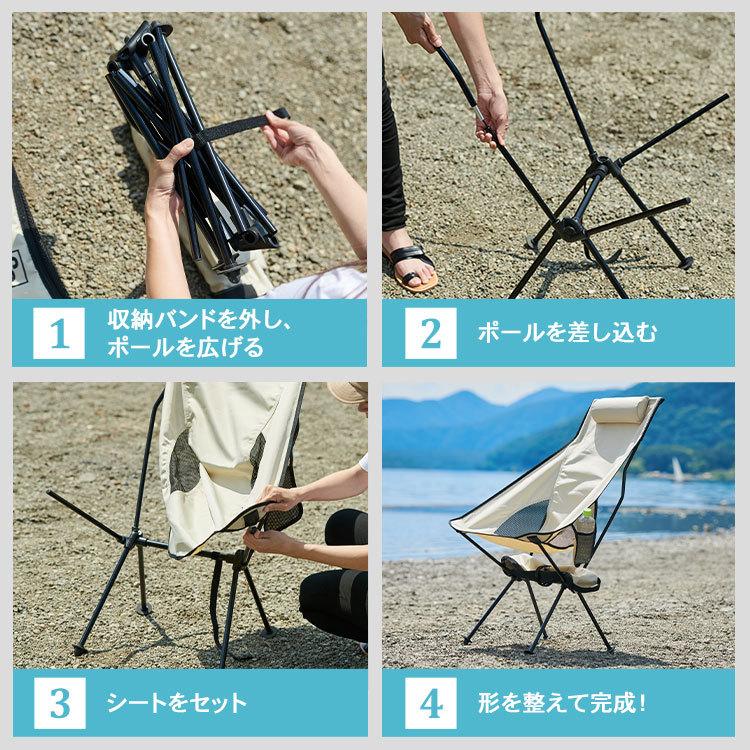 1 収納バンドを外し、ポールを広げる

2 ポールを差し込む

3 シートをセット

4 形を整えて完成!