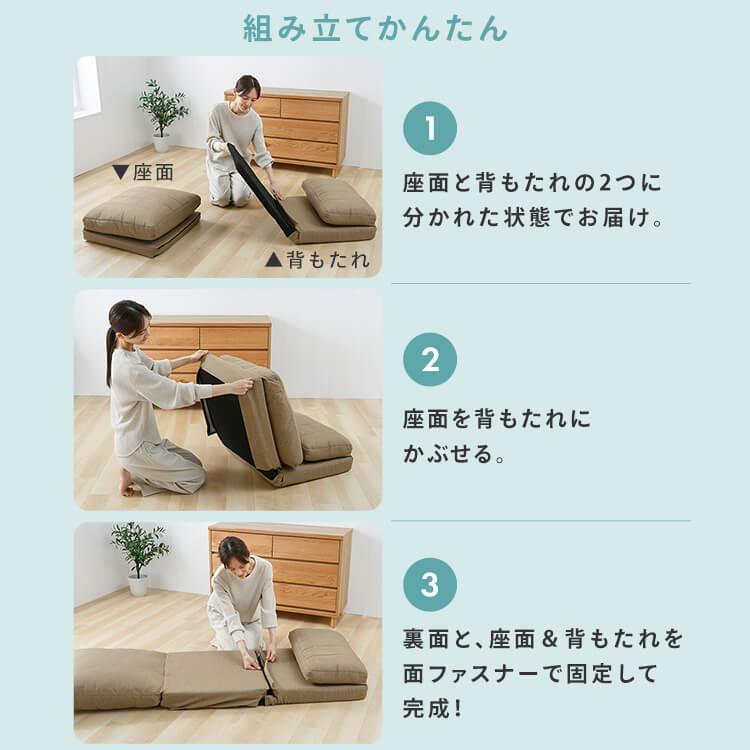 組み立てかんたん

▼座面

▲背もたれ

1

座面と背もたれの2つに分かれた状態でお届け。

2

座面を背もたれにかぶせる。

3

裏面と、座面＆背もたれを面ファスナーで固定して完成！