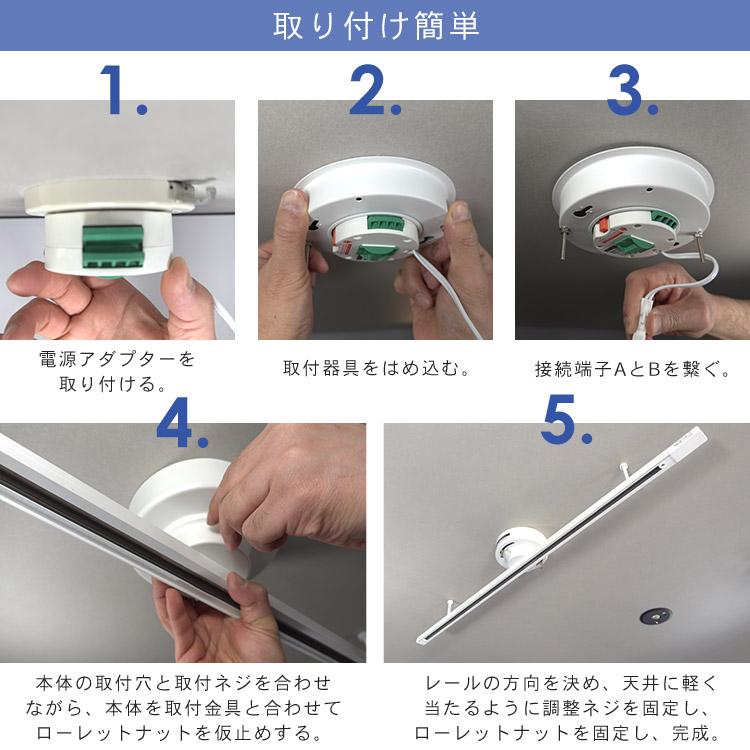 取り付け簡単

1.

電源アダプターを取り付ける。

2.

取付器具をはめ込む。

3.

接続端子AとBを繋ぐ。

4.

本体の取付穴と取付ネジを合わせながら、本体を取付金具と合わせてローレットナットを仮止めする。

5.

レールの方向を決め、天井に軽く当たるように調整ネジを固定し、ローレットナットを固定し、完成。