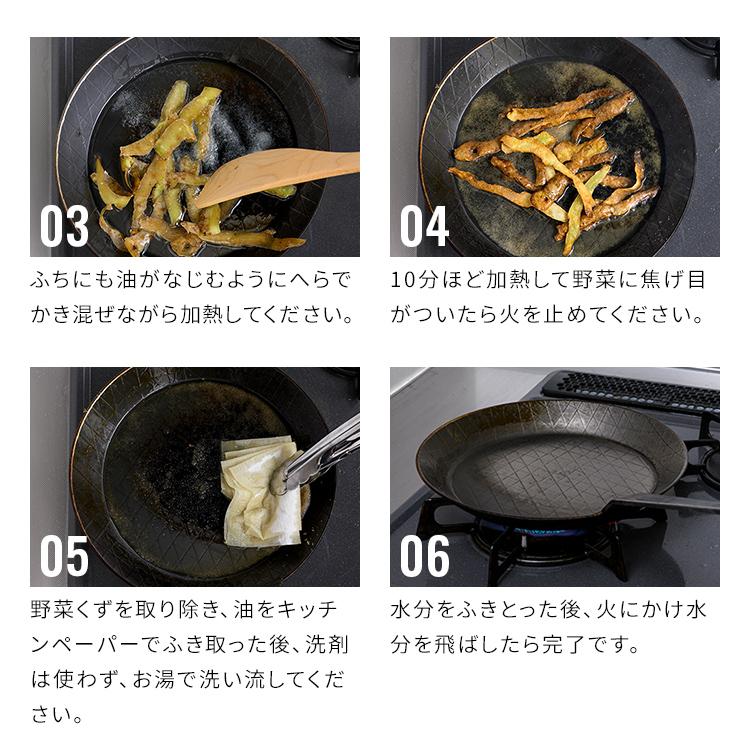 03

ふちにも油がなじむようにへらでかき混ぜながら加熱してください。

04

10分ほど加熱して野菜に焦げ目がついたら火を止めてください。

05

野菜くずを取り除き、油をキッチンペーパーでふき取った後、洗剤は使わず、お湯で洗い流してください。

06

水分をふきとった後、火にかけ水分を飛ばしたら完了です。