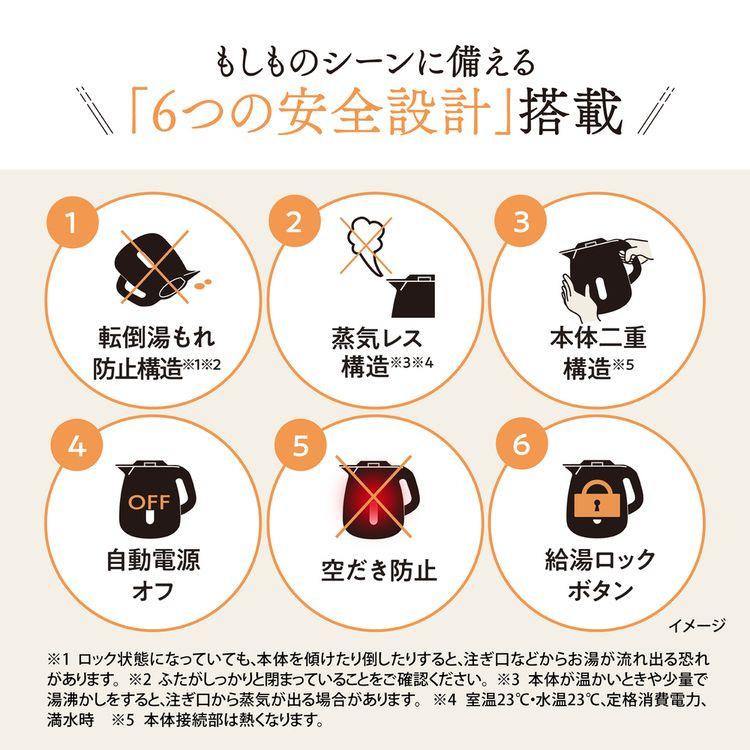 もしものシーンに備える
「6つの安全設計」搭載

1
転倒湯もれ防止構造※1※2

2
蒸気レス構造※3※4

3
本体二重構造※5

4
OFF
自動電源オフ

5
空だき防止

6
給湯ロックボタン

イメージ

※1 ロック状態になっていても、本体を傾けたり倒したりすると、注ぎ口などからお湯が流れ出る恐れがあります。 ※2 ふたがしっかりと閉まっていることをご確認ください。 ※3 本体が温かいときや少量で湯沸かしをすると、注ぎ口から蒸気が出る場合があります。 ※4 室温23℃・水温23℃、定格消費電力、満水時 ※5 本体接続部は熱くなります。