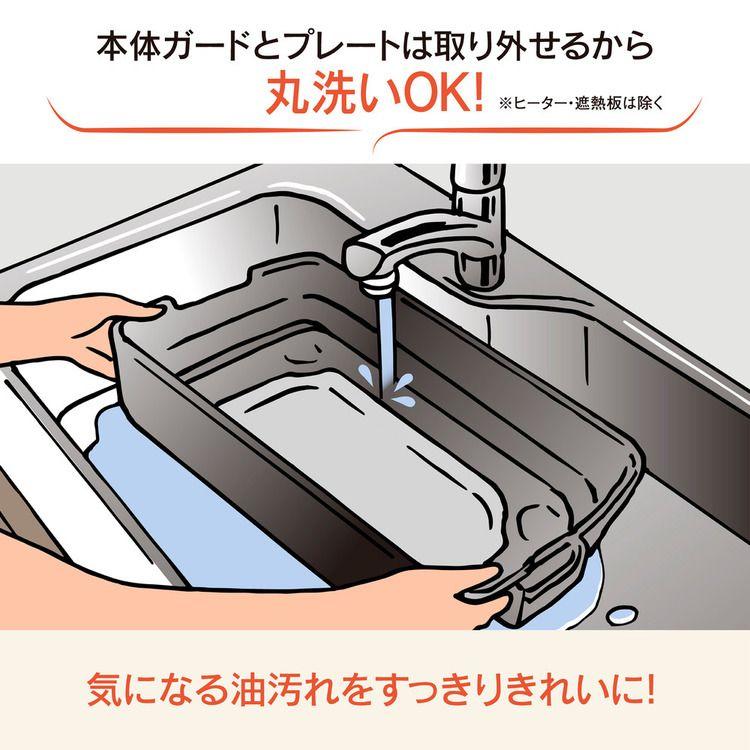 本体ガードとプレートは取り外せるから
丸洗いOK! ※ヒーター・遮熱板は除く

気になる油汚れをすっきりきれいに!