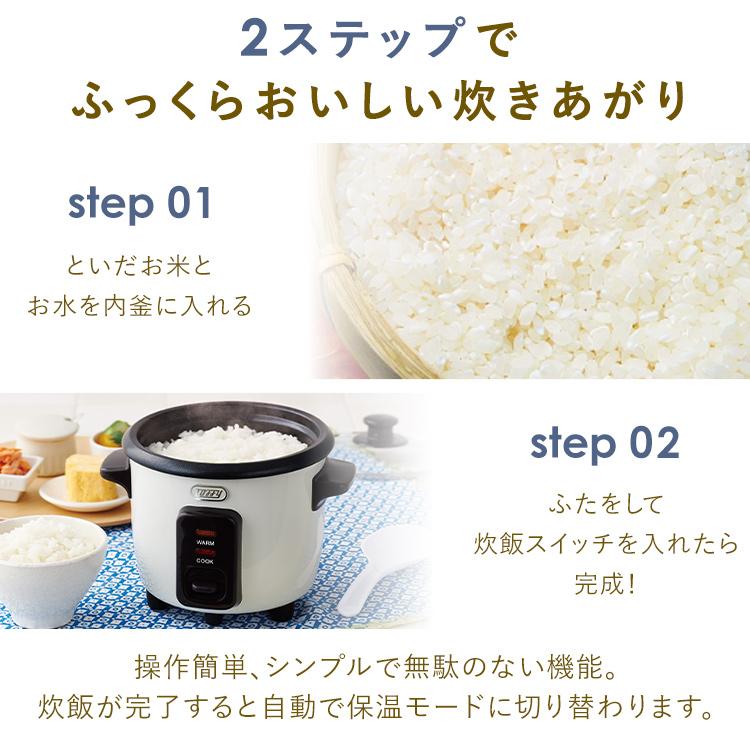 2ステップで
ふっくらおいしい炊きあがり

step 01

といだお米と
お水を内釜に入れる

Toffy

WARM
COOK

step 02

ふたをして
炊飯スイッチを入れたら
完成!

操作簡単、シンプルで無駄のない機能。
炊飯が完了すると自動で保温モードに切り替わります。