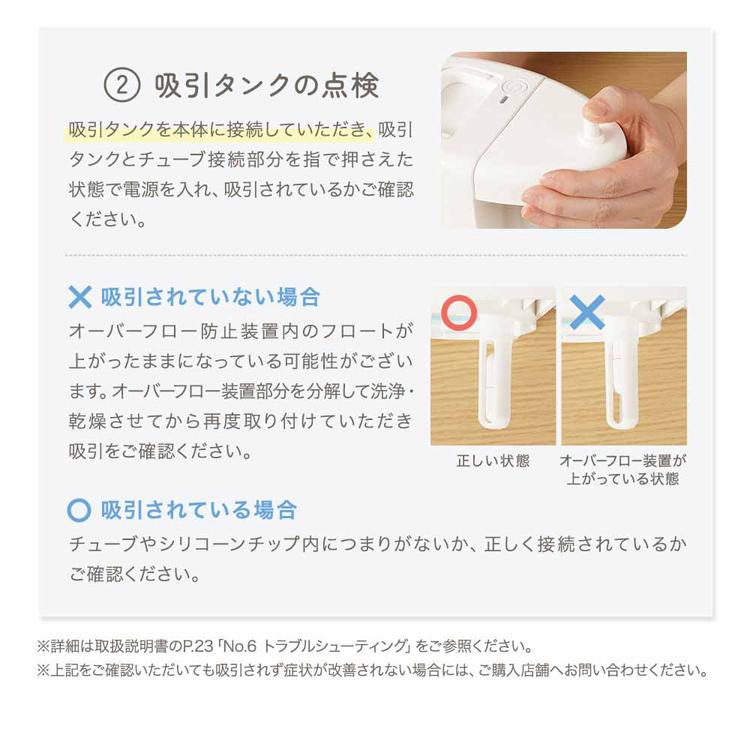 ② 吸引タンクの点検

吸引タンクを本体に接続していただき、吸引タンクとチューブ接続部分を指で押さえた状態で電源を入れ、吸引されているかご確認ください。

✕ 吸引されていない場合

オーバーフロー防止装置内のフロートが上がったままになっている可能性がございます。オーバーフロー装置部分を分解して洗浄・乾燥させてから再度取り付けていただき吸引をご確認ください。

○

✕

正しい状態

オーバーフロー装置が上がっている状態

○ 吸引されている場合

チューブやシリコーンチップ内につまりがないか、正しく接続されているかご確認ください。

※詳細は取扱説明書のP.23「No.6 トラブルシューティング」をご参照ください。

※上記をご確認いただいても吸引されず症状が改善されない場合には、ご購入店舗へお問い合わせください。