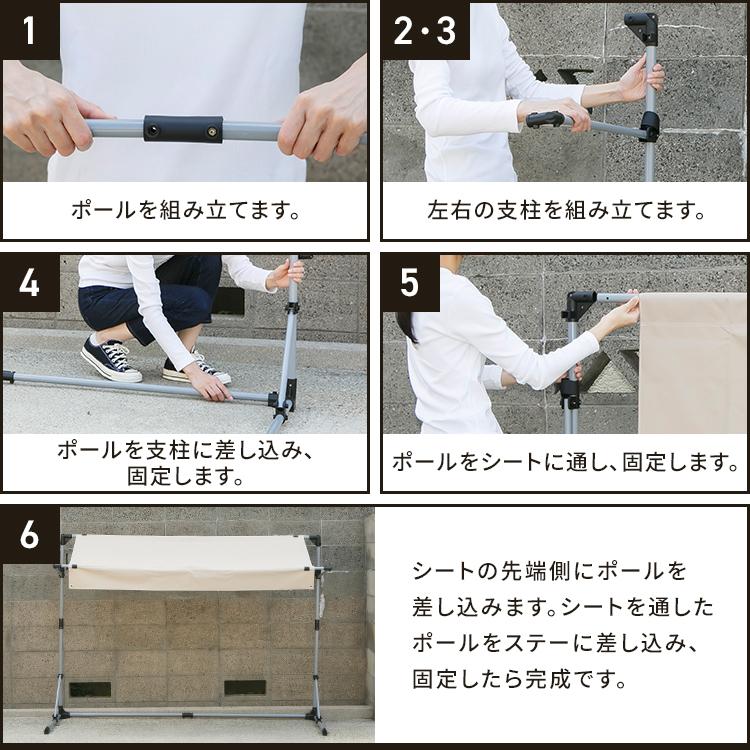 1

ポールを組み立てます。

2・3

左右の支柱を組み立てます。

4

ポールを支柱に差し込み、固定します。

5

ポールをシートに通し、固定します。

6

シートの先端側にポールを差し込みます。シートを通したポールをステーに差し込み、固定したら完成です。