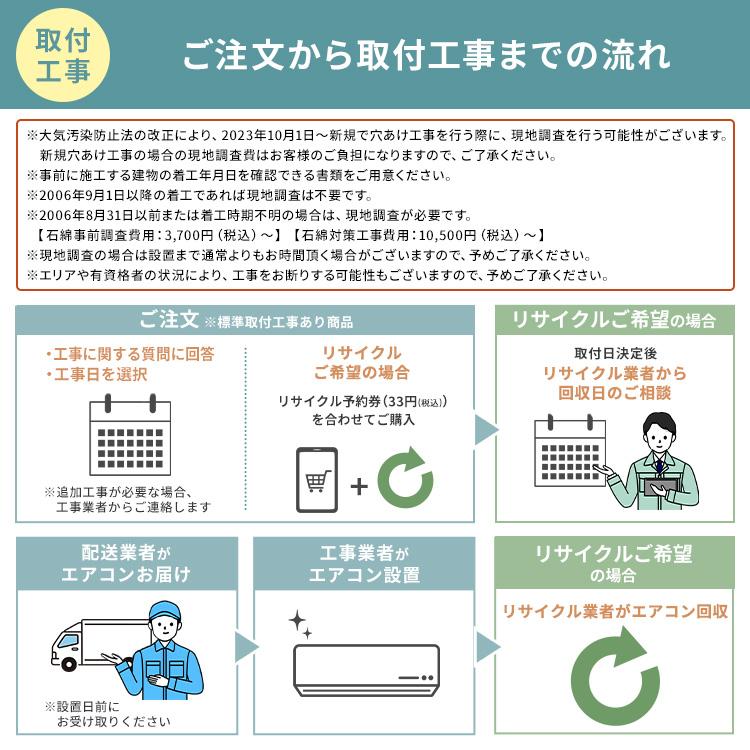 取付工事

ご注文から取付工事までの流れ

※大気汚染防止法の改正により、2023年10月1日～新規で穴あけ工事を行う際に、現地調査を行う可能性がございます。
新規穴あけ工事の場合の現地調査費はお客様のご負担になりますので、ご了承ください。
※事前に施工する建物の着工年月日を確認できる書類をご用意ください。
※2006年9月1日以降の着工であれば現地調査は不要です。
※2006年8月31日以前または着工時期不明の場合は、現地調査が必要です。
【石綿事前調査費用：3,700円（税込）～】【石綿対策工事費用：10,500円（税込）～】
※現地調査の場合は設置まで通常よりもお時間頂く場合がございますので、予めご了承ください。
※エリアや有資格者の状況により、工事をお断りする可能性もございますので、予めご了承ください。

ご注文 ※標準取付工事あり商品

・工事に関する質問に回答
・工事日を選択

※追加工事が必要な場合、工事業者からご連絡します

リサイクルご希望の場合

リサイクル予約券（33円(税込)）を合わせてご購入

+

リサイクルご希望の場合

取付日決定後
リサイクル業者から回収日のご相談

配送業者がエアコンお届け

※設置日前にお受け取りください

工事業者がエアコン設置

リサイクルご希望の場合

リサイクル業者がエアコン回収