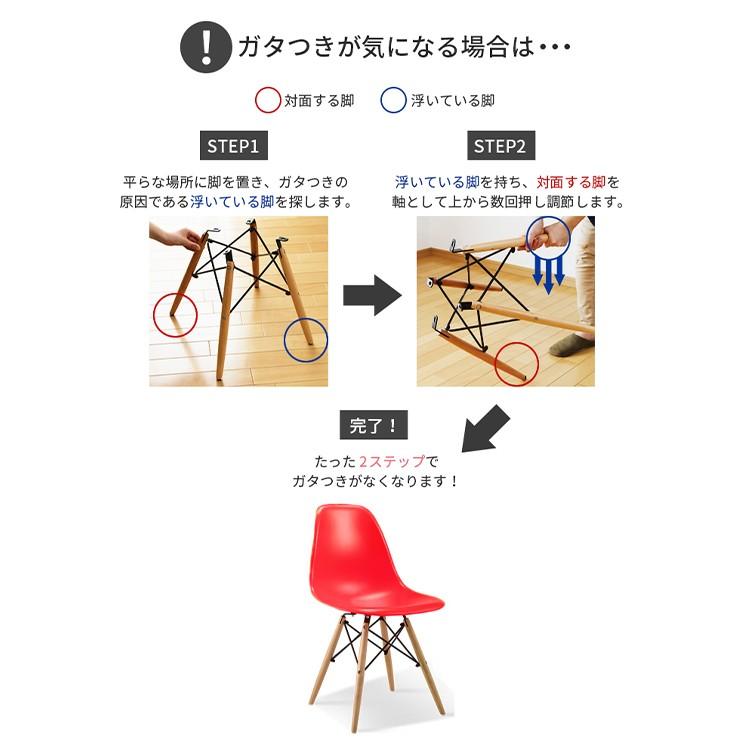 ! ガタつきが気になる場合は･･･

対面する脚 浮いている脚

STEP1

平らな場所に脚を置き、ガタつきの原因である浮いている脚を探します。

STEP2

浮いている脚を持ち、対面する脚を軸として上から数回押し調節します。

完了！

たった2ステップでガタつきがなくなります！