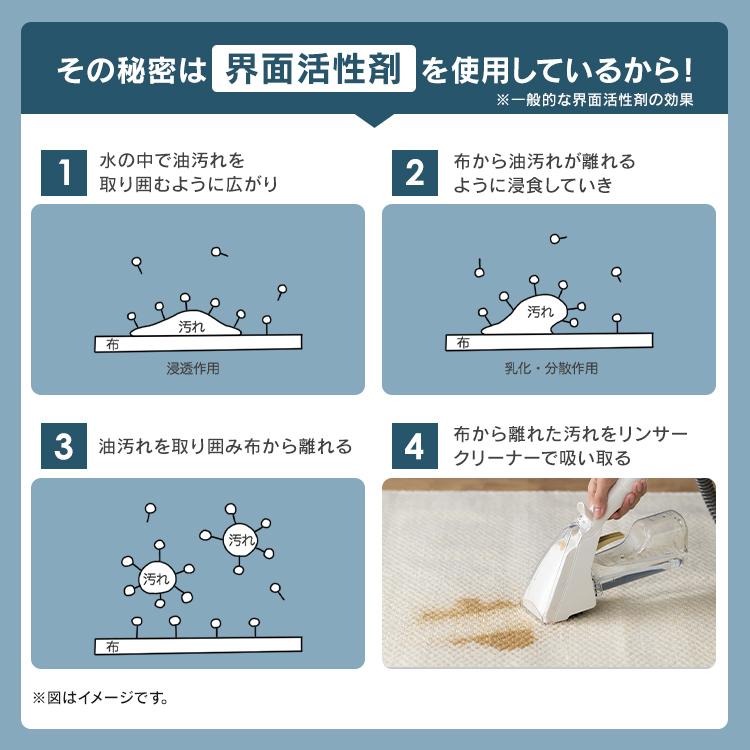 その秘密は 界面活性剤 を使用しているから!
※一般的な界面活性剤の効果

1 水の中で油汚れを取り囲むように広がり

汚れ
布
浸透作用

2 布から油汚れが離れるように浸食していき

汚れ
布
乳化・分散作用

3 油汚れを取り囲み布から離れる

汚れ
汚れ
布

4 布から離れた汚れをリンサークリーナーで吸い取る

※図はイメージです。