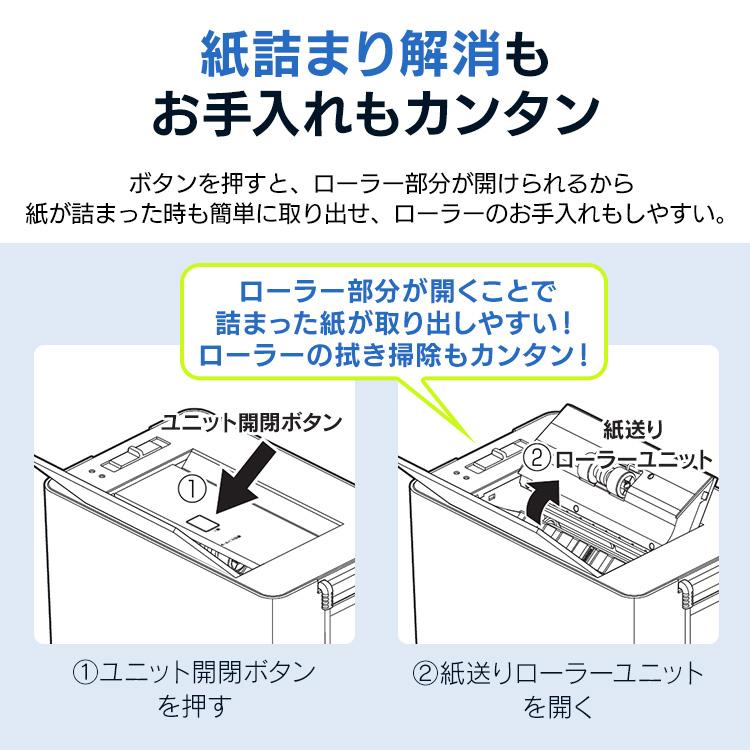 紙詰まり解消も
お手入れもカンタン

ボタンを押すと、ローラー部分が開けられるから
紙が詰まった時も簡単に取り出せ、ローラーのお手入れもしやすい。

ローラー部分が開くことで
詰まった紙が取り出しやすい！
ローラーの拭き掃除もカンタン！

ユニット開閉ボタン
①

紙送り
② ローラーユニット

①ユニット開閉ボタン
を押す

②紙送りローラーユニット
を開く