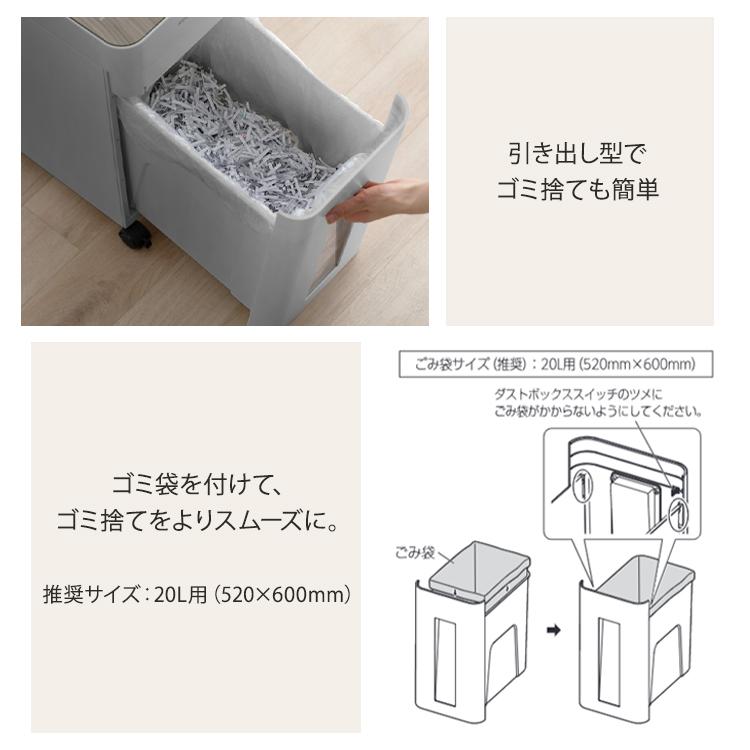 引き出し型で
ゴミ捨ても簡単

ゴミ袋を付けて、
ゴミ捨てをよりスムーズに。

推奨サイズ：20L用（520×600mm）

ごみ袋サイズ（推奨）：20L用（520mm×600mm）

ダストボックススイッチのツメに
ごみ袋がかからないようにしてください。

ごみ袋