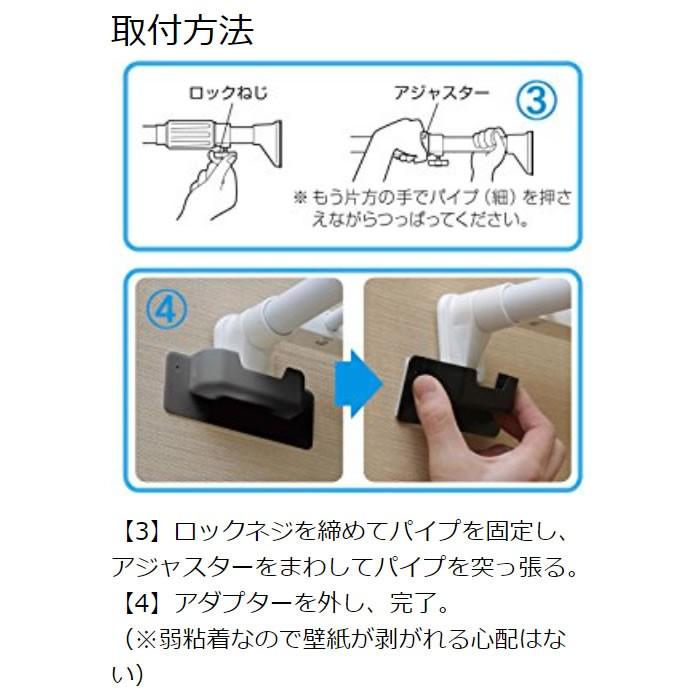 取付方法

ロックねじ

アジャスター

③

※もう片方の手でパイプ（細）を押さえながらつっぱってください。

④

【3】ロックネジを締めてパイプを固定し、アジャスターをまわしてパイプを突っ張る。
【4】アダプターを外し、完了。
（※弱粘着なので壁紙が剥がれる心配はない）