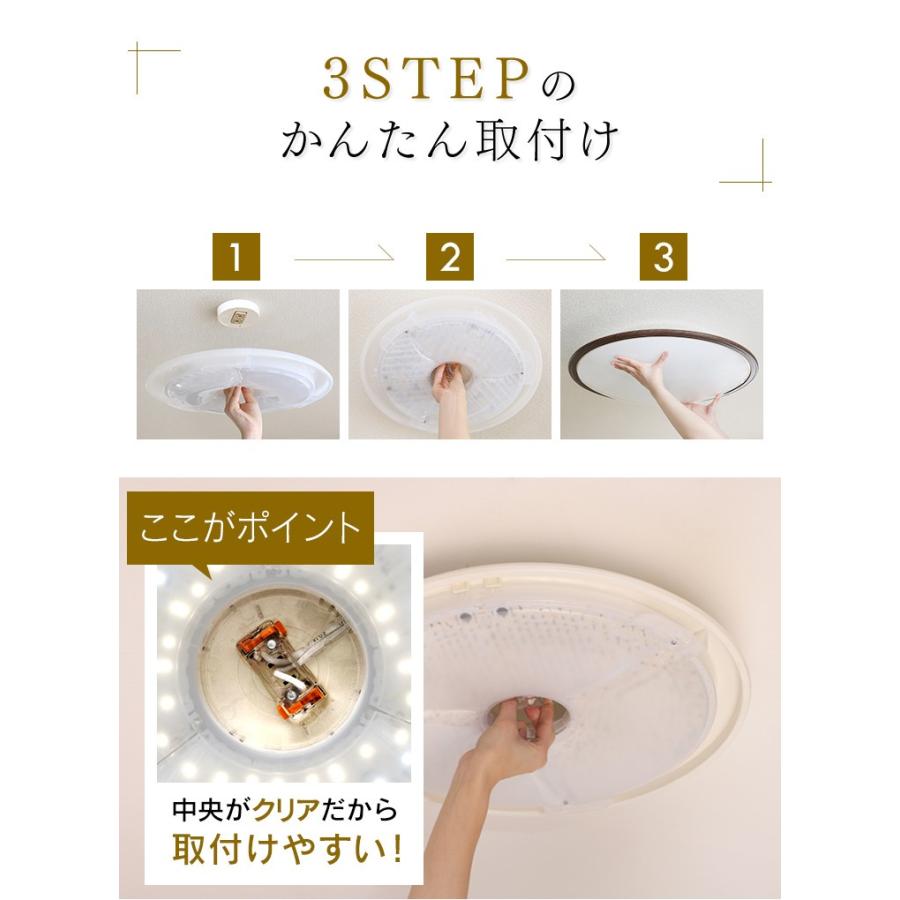 3STEPの
かんたん取付け

1

2

3

ここがポイント

中央がクリアだから
取付けやすい!