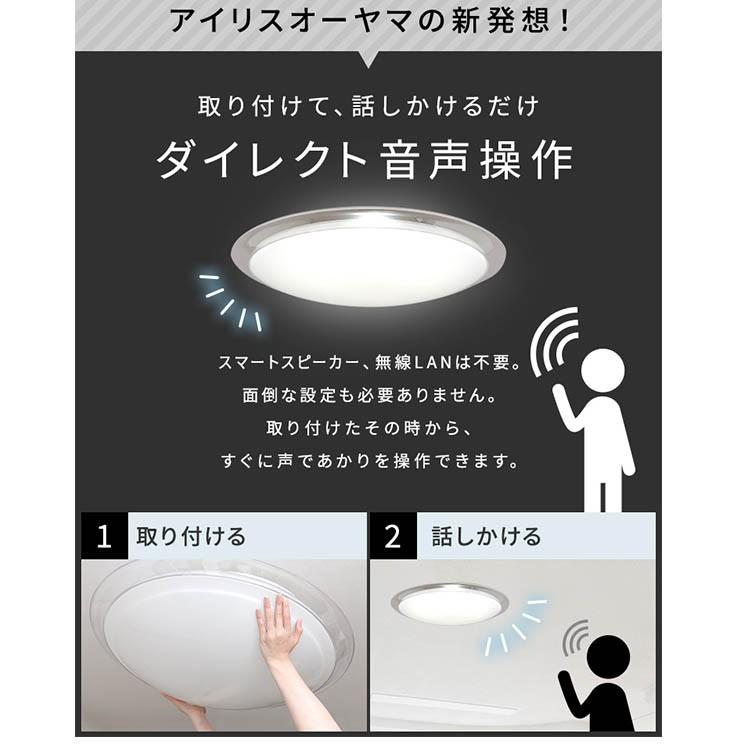 アイリスオーヤマの新発想！

取り付けて、話しかけるだけ

ダイレクト音声操作

スマートスピーカー、無線LANは不要。
面倒な設定も必要ありません。
取り付けたその時から、
すぐに声であかりを操作できます。

1 取り付ける

2 話しかける