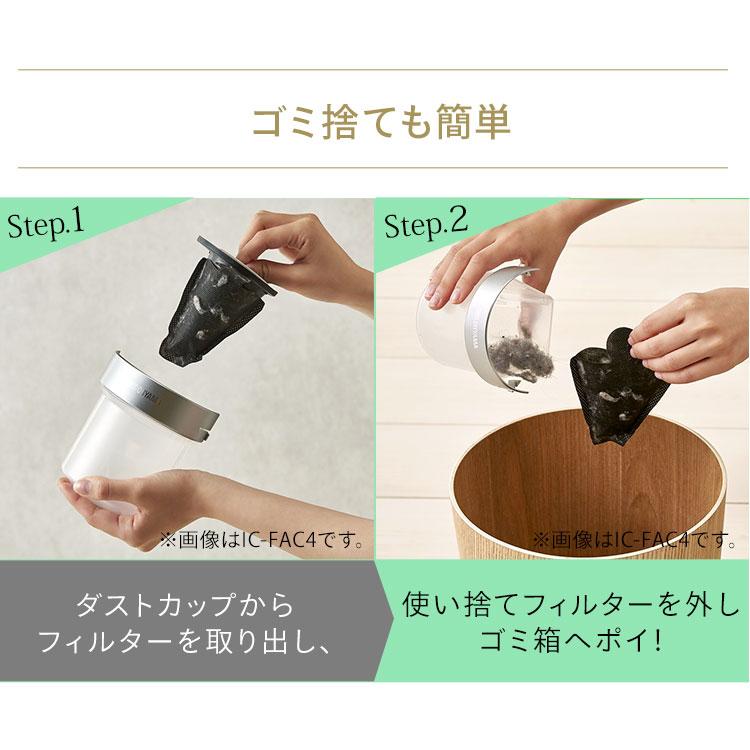 ゴミ捨ても簡単

Step.1

※画像はIC-FAC4です。

ダストカップから
フィルターを取り出し、

Step.2

※画像はIC-FAC4です。

使い捨てフィルターを外し
ゴミ箱へポイ!