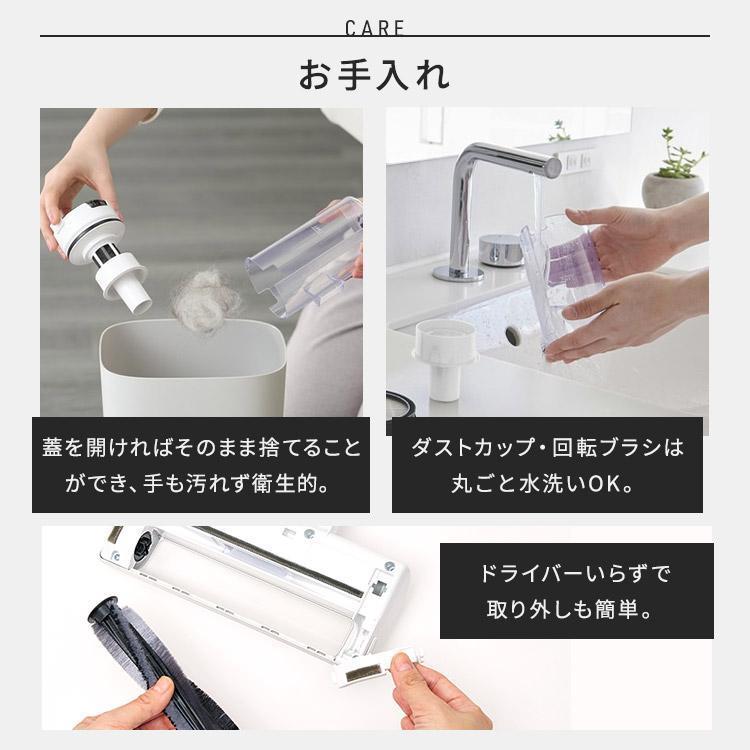 CARE

お手入れ

蓋を開ければそのまま捨てることができ、手も汚れず衛生的。

ダストカップ・回転ブラシは丸ごと水洗いOK。

ドライバーいらずで取り外しも簡単。