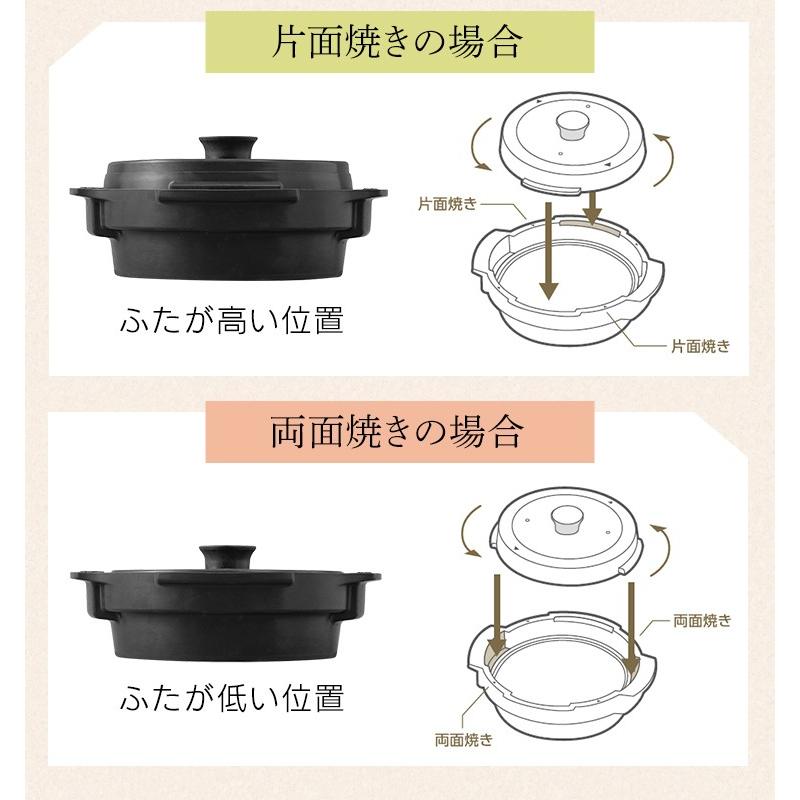 片面焼きの場合

ふたが高い位置

片面焼き

片面焼き

両面焼きの場合

ふたが低い位置

両面焼き

両面焼き