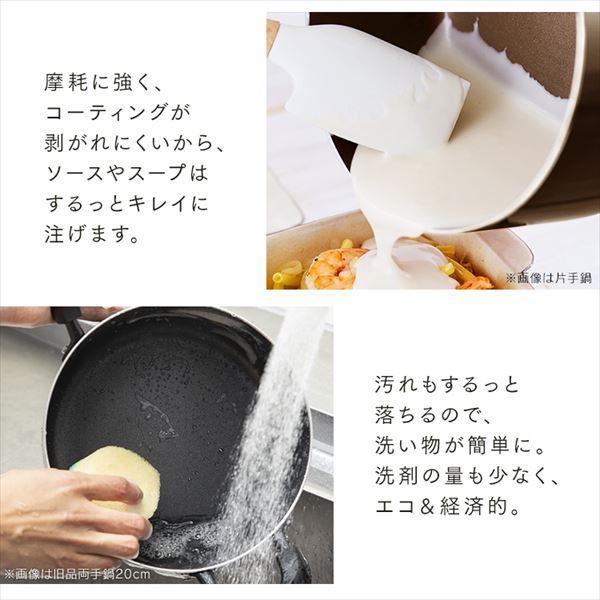 摩耗に強く、
コーティングが
剥がれにくいから、
ソースやスープは
するっとキレイに
注げます。

※画像は片手鍋

※画像は旧品両手鍋20cm

汚れもするっと
落ちるので、
洗い物が簡単に。
洗剤の量も少なく、
エコ＆経済的。