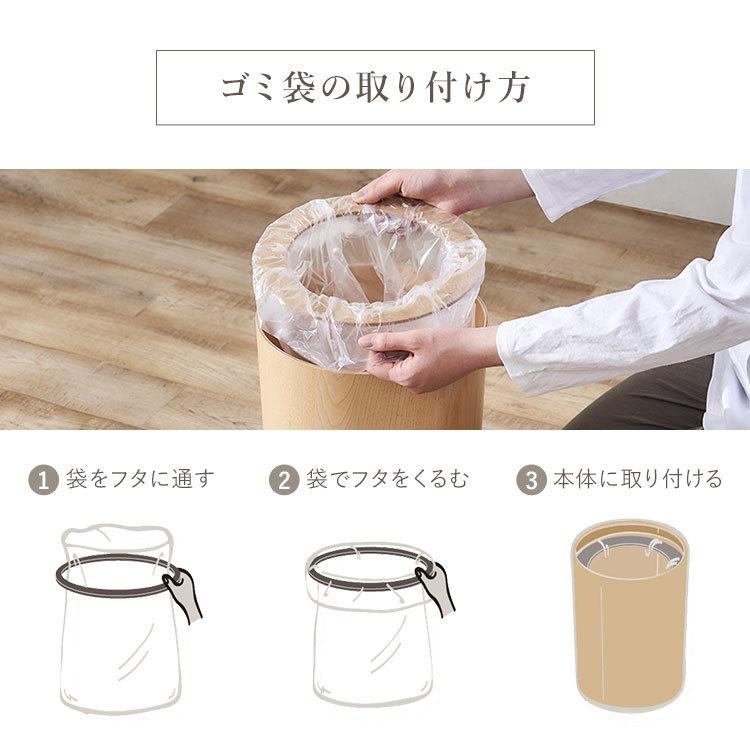 ゴミ袋の取り付け方

1 袋をフタに通す

2 袋でフタをくるむ

3 本体に取り付ける