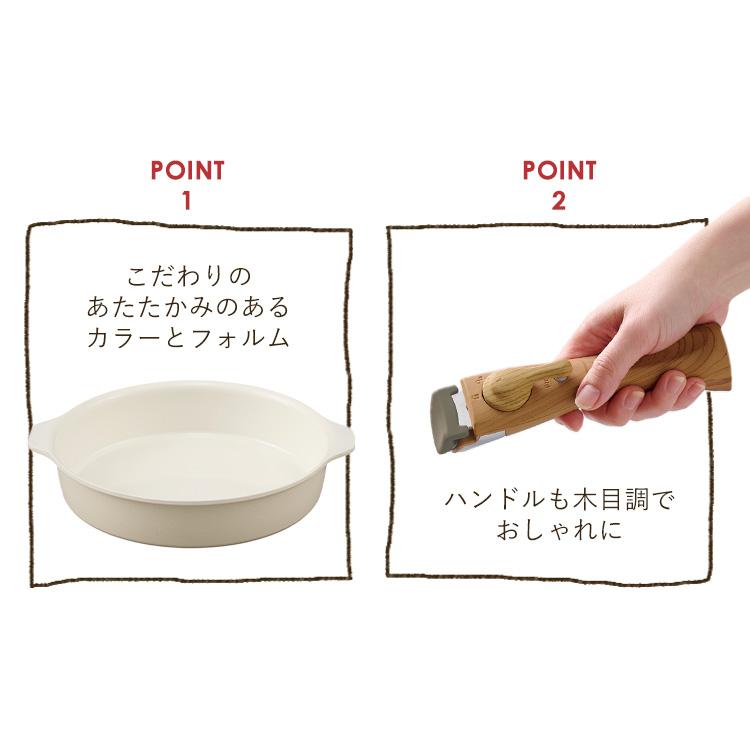 POINT
1

こだわりの
あたたかみのある
カラーとフォルム

POINT
2

ハンドルも木目調で
おしゃれに