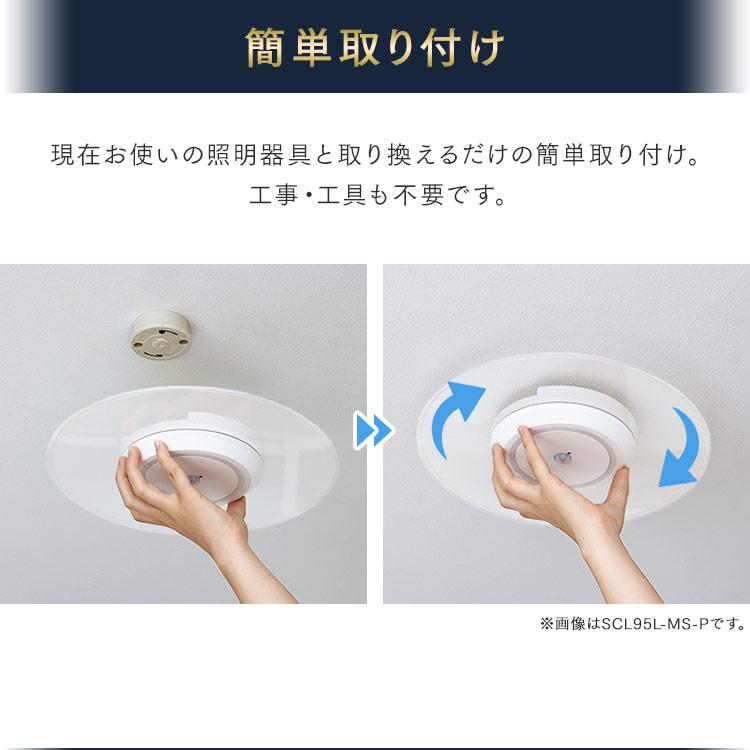 簡単取り付け

現在お使いの照明器具と取り換えるだけの簡単取り付け。
工事・工具も不要です。

※画像はSCL95L-MS-Pです。