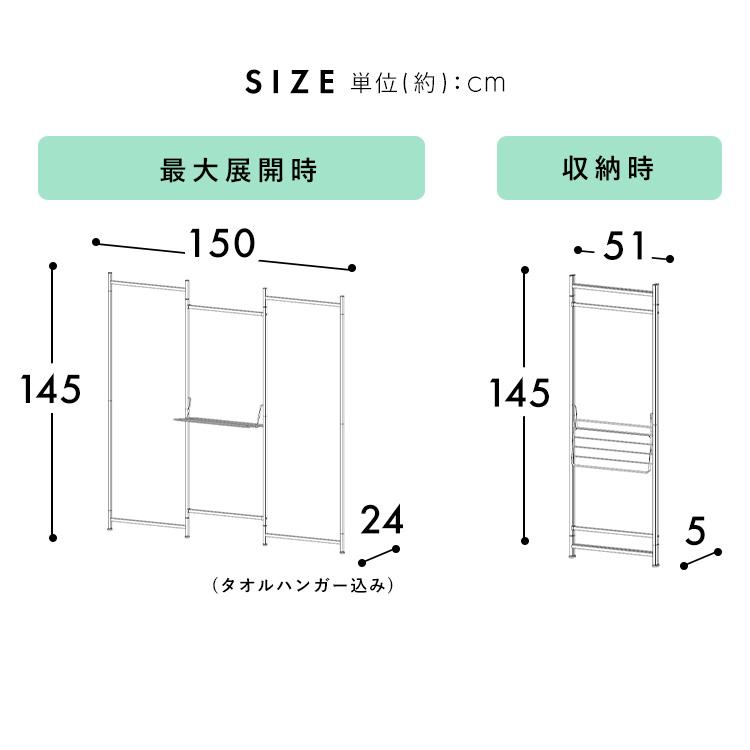 SIZE 単位(約):cm

最大展開時

150

145

24

(タオルハンガー込み)

収納時

51

145

5