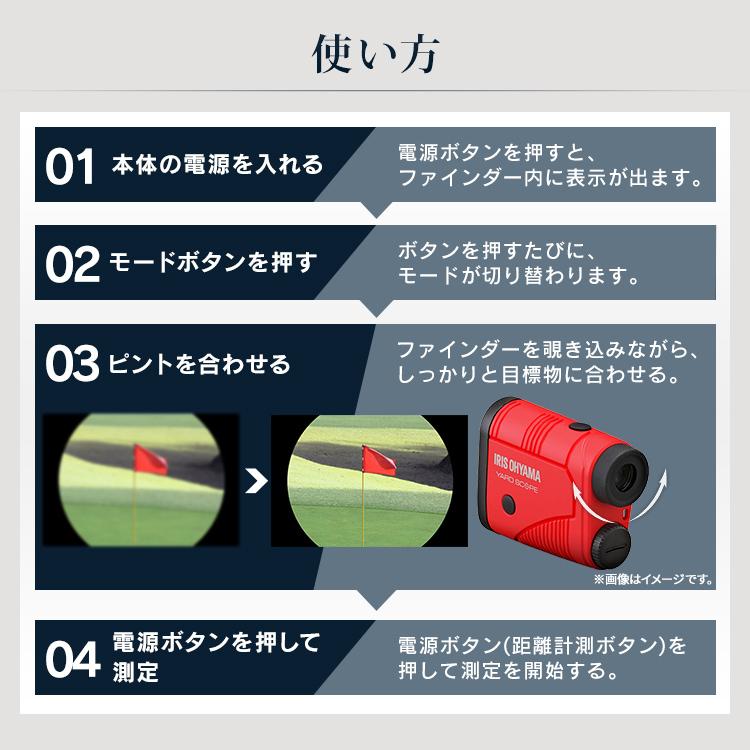 使い方

01 本体の電源を入れる

電源ボタンを押すと、ファインダー内に表示が出ます。

02 モードボタンを押す

ボタンを押すたびに、モードが切り替わります。

03 ピントを合わせる

ファインダーを覗き込みながら、しっかりと目標物に合わせる。

IRIS OHYAMA
YARD SCOPE

※画像はイメージです。

04 電源ボタンを押して測定

電源ボタン(距離計測ボタン)を押して測定を開始する。