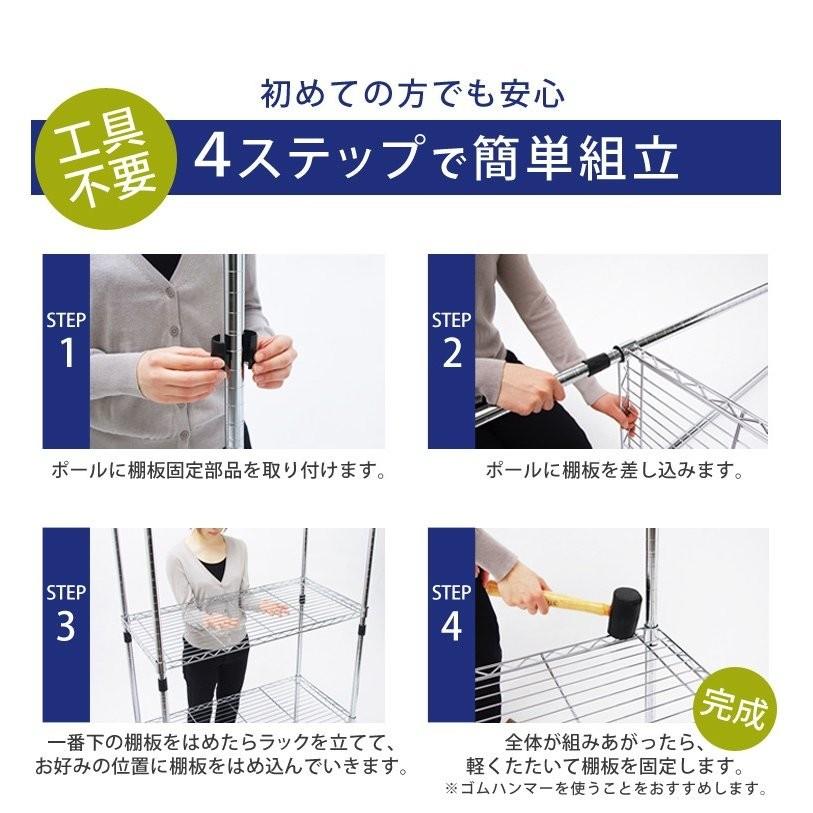 初めての方でも安心

工具不要

4ステップで簡単組立

STEP 1

ポールに棚板固定部品を取り付けます。

STEP 2

ポールに棚板を差し込みます。

STEP 3

一番下の棚板をはめたらラックを立てて、お好みの位置に棚板をはめ込んでいきます。

STEP 4

完成

全体が組みあがったら、軽くたたいて棚板を固定します。
※ゴムハンマーを使うことをおすすめします。