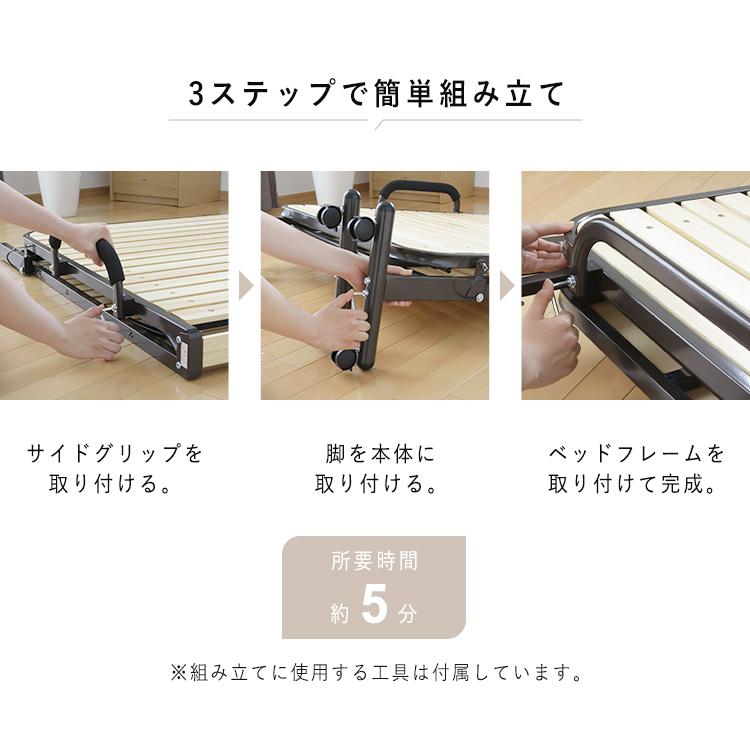 3ステップで簡単組み立て

サイドグリップを取り付ける。

脚を本体に取り付ける。

ベッドフレームを取り付けて完成。

所要時間
約 5 分

※組み立てに使用する工具は付属しています。