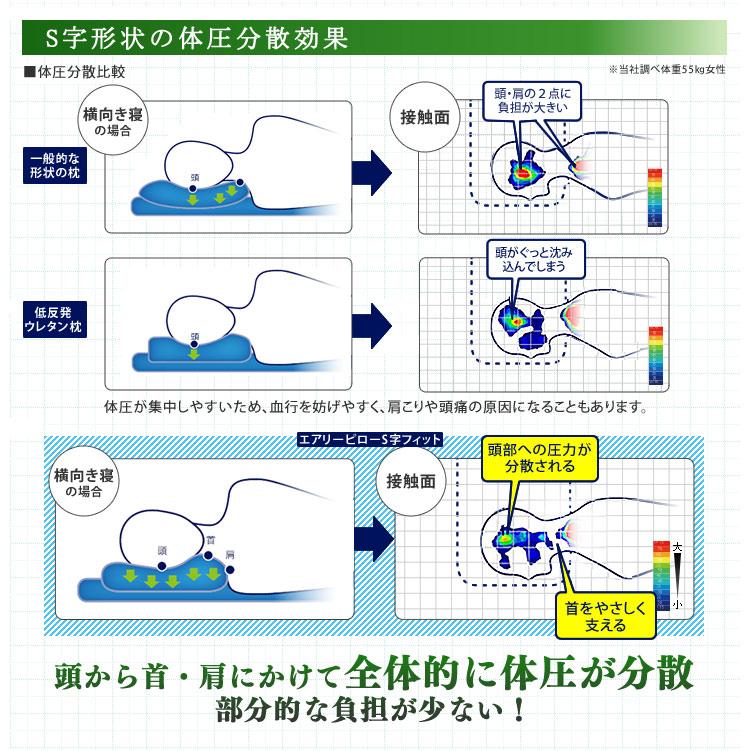 S字形状の体圧分散効果

■体圧分散比較

※当社調べ体重55kg女性

一般的な形状の枕

横向き寝の場合

頭

接触面

頭・肩の2点に負担が大きい

低反発ウレタン枕

頭

頭がぐっと沈み込んでしまう

体圧が集中しやすいため、血行を妨げやすく、肩こりや頭痛の原因になることもあります。

エアリーピローS字フィット

横向き寝の場合

頭

首

肩

接触面

頭部への圧力が分散される

首をやさしく支える

大

小

頭から首・肩にかけて全体的に体圧が分散

部分的な負担が少ない！