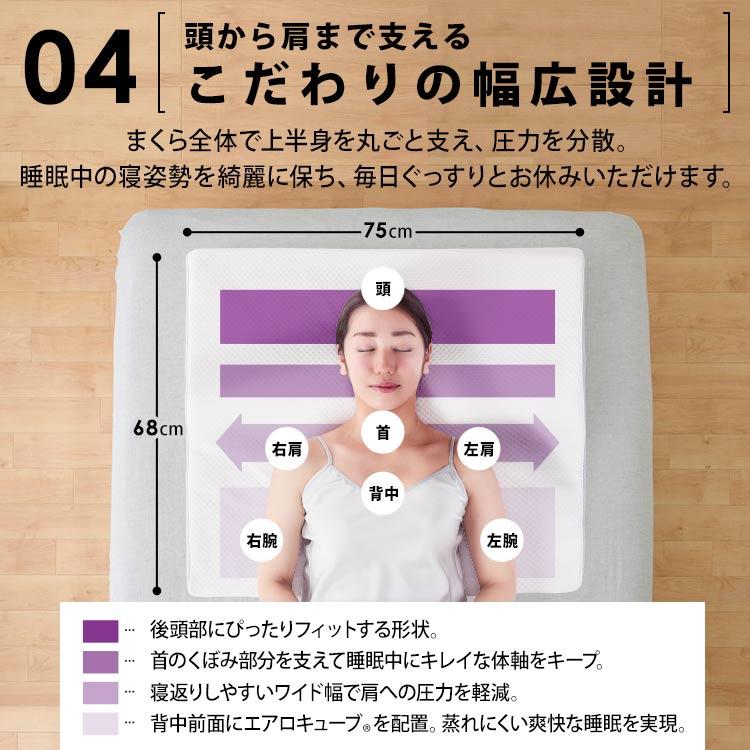 04
頭から肩まで支える
こだわりの幅広設計

まくら全体で上半身を丸ごと支え、圧力を分散。
睡眠中の寝姿勢を綺麗に保ち、毎日ぐっすりとお休みいただけます。

75cm
68cm

頭
首
右肩
左肩
背中
右腕
左腕

… 後頭部にぴったりフィットする形状。
… 首のくぼみ部分を支えて睡眠中にキレイな体軸をキープ。
… 寝返りしやすいワイド幅で肩への圧力を軽減。
… 背中前面にエアロキューブ®を配置。蒸れにくい爽快な睡眠を実現。