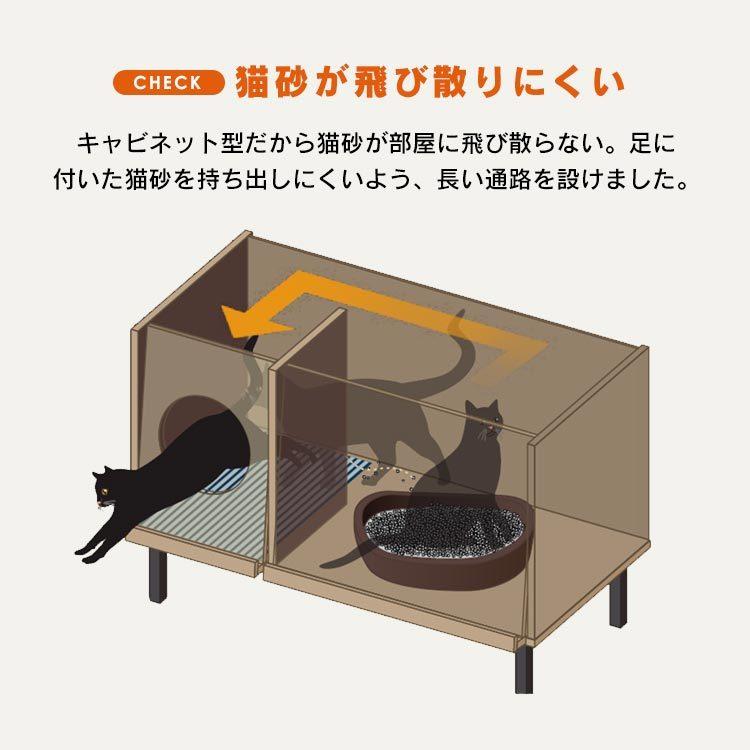 CHECK 猫砂が飛び散りにくい

キャビネット型だから猫砂が部屋に飛び散らない。足に付いた猫砂を持ち出しにくいよう、長い通路を設けました。