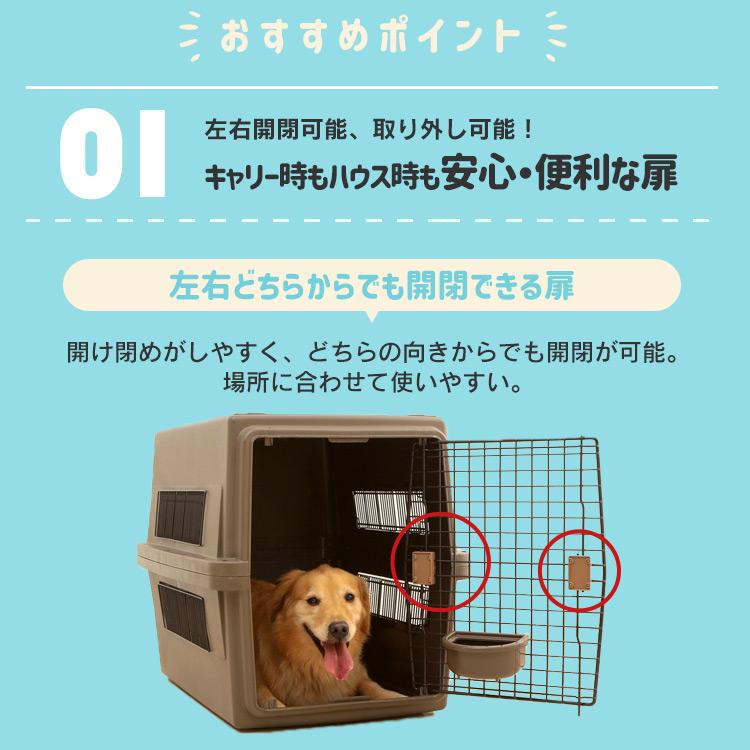 おすすめポイント

01

左右開閉可能、取り外し可能！
キャリー時もハウス時も安心・便利な扉

左右どちらからでも開閉できる扉

開け閉めがしやすく、どちらの向きからでも開閉が可能。
場所に合わせて使いやすい。