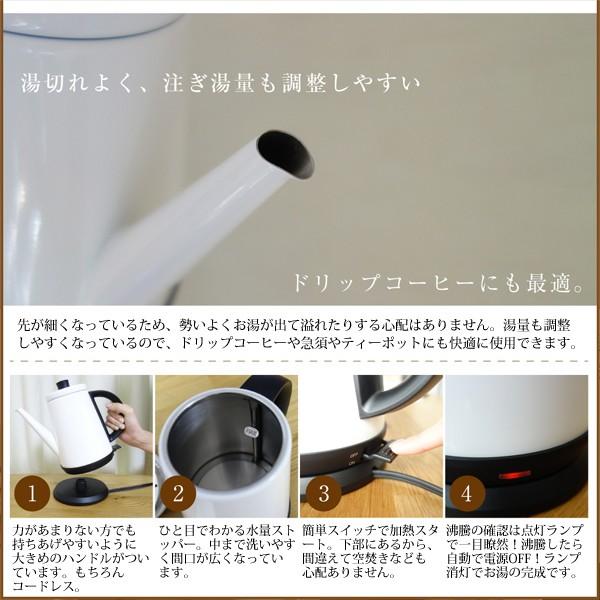 湯切れよく、注ぎ湯量も調整しやすい

ドリップコーヒーにも最適。

先が細くなっているため、勢いよくお湯が出て溢れたりする心配はありません。湯量も調整しやすくなっているので、ドリップコーヒーや急須やティーポットにも快適に使用できます。

1

力があまりない方でも持ちあげやすいように大きめのハンドルがついています。もちろんコードレス。

2

ひと目でわかる水量ストッパー。中まで洗いやすく間口が広くなっています。

3

簡単スイッチで加熱スタート。下部にあるから、間違えて空焚きなども心配ありません。

4

沸騰の確認は点灯ランプで一目瞭然！沸騰したら自動で電源OFF！ランプ消灯でお湯の完成です。