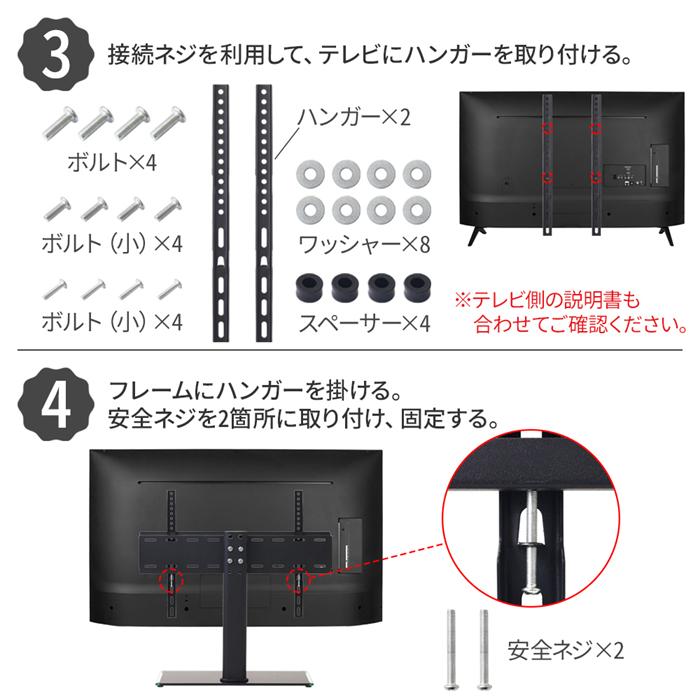 3 接続ネジを利用して、テレビにハンガーを取り付ける。

ボルト×4

ボルト（小）×4

ボルト（小）×4

ハンガー×2

ワッシャー×8

スペーサー×4

※テレビ側の説明書も合わせてご確認ください。

4 フレームにハンガーを掛ける。
安全ネジを2箇所に取り付け、固定する。

安全ネジ×2