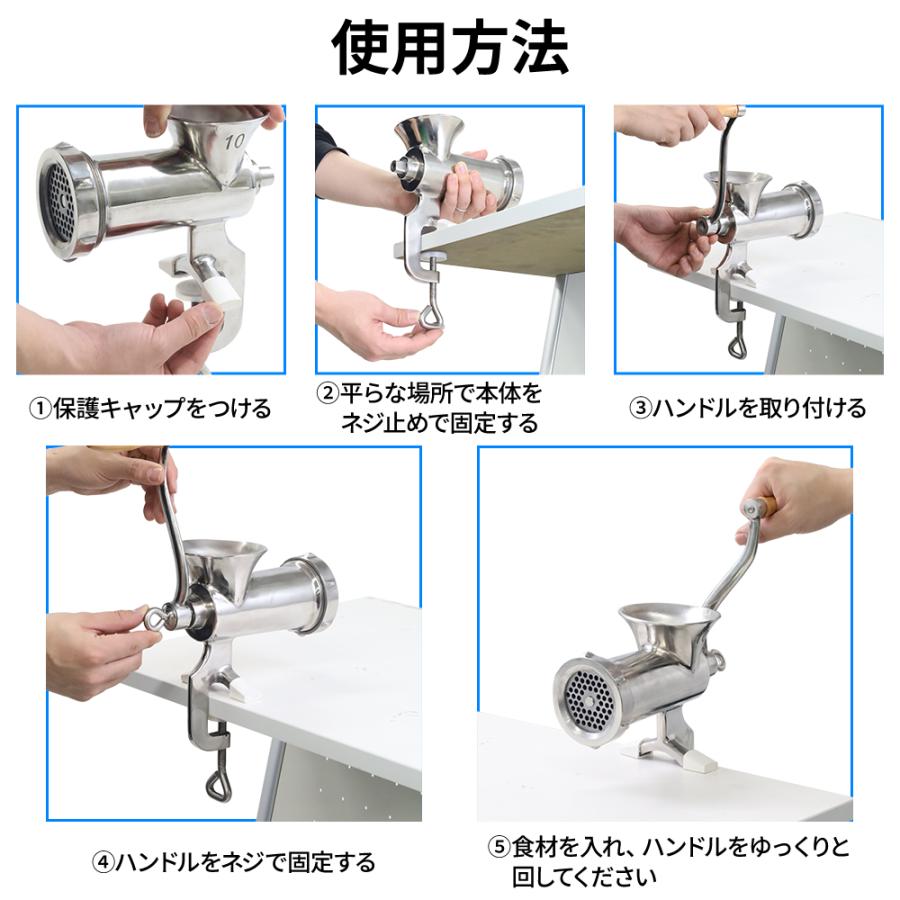 使用方法

10

①保護キャップをつける

②平らな場所で本体をネジ止めで固定する

③ハンドルを取り付ける

④ハンドルをネジで固定する

⑤食材を入れ、ハンドルをゆっくりと回してください