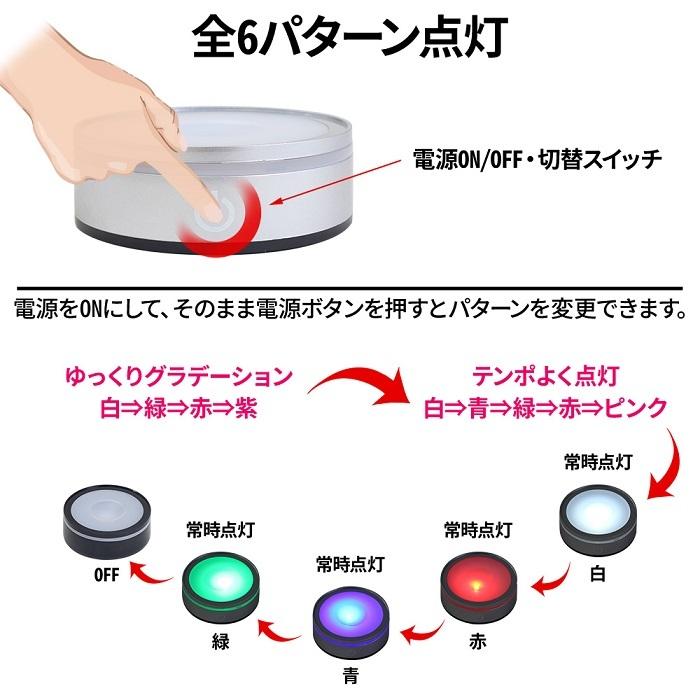 全6パターン点灯

電源ON/OFF・切替スイッチ

電源をONにして、そのまま電源ボタンを押すとパターンを変更できます。

ゆっくりグラデーション
白⇒緑⇒赤⇒紫

テンポよく点灯
白⇒青⇒緑⇒赤⇒ピンク

常時点灯
白

常時点灯
赤

常時点灯
青

常時点灯
緑

OFF