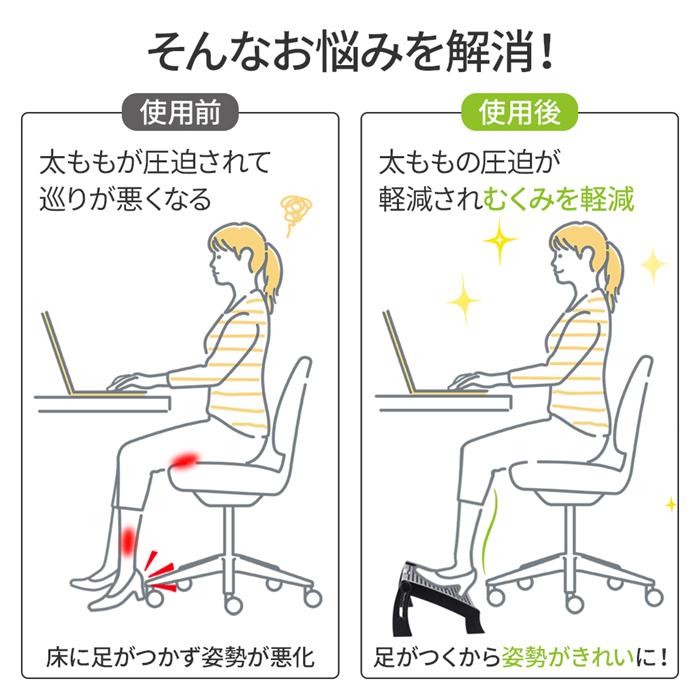 そんなお悩みを解消！

使用前

太ももが圧迫されて巡りが悪くなる

床に足がつかず姿勢が悪化

使用後

太ももの圧迫が軽減されむくみを軽減

足がつくから姿勢がきれいに！