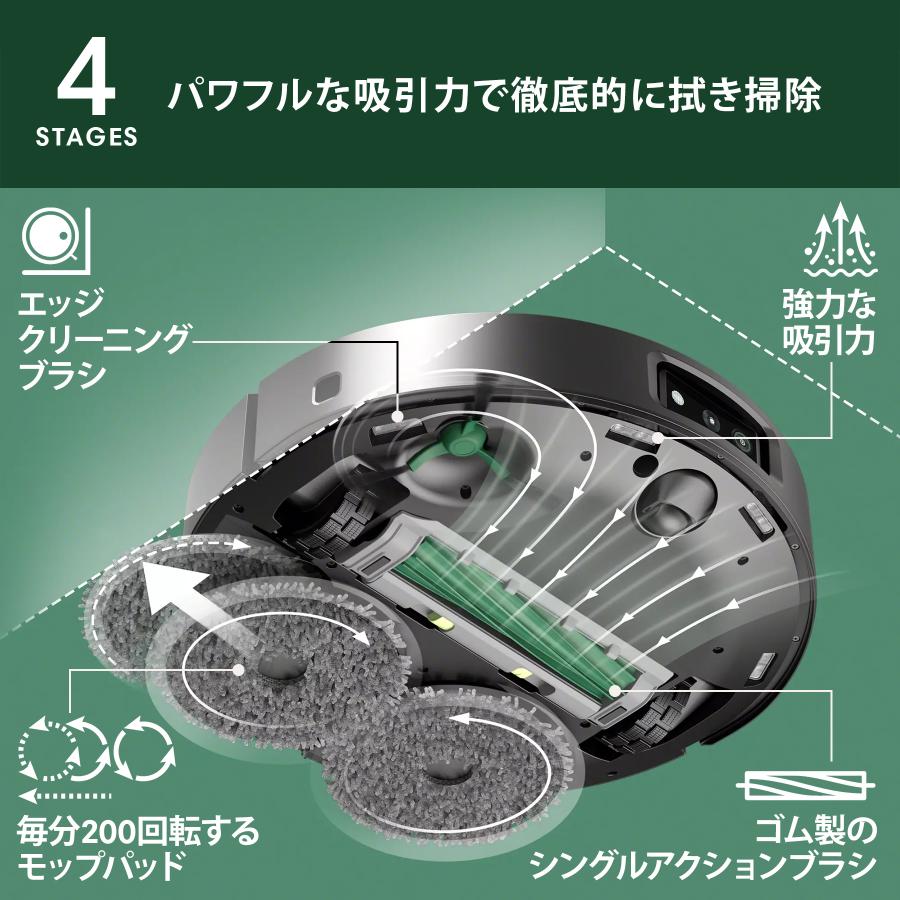 4
STAGES
パワフルな吸引力で徹底的に拭き掃除

エッジ
クリーニング
ブラシ

強力な
吸引力

毎分200回転する
モップパッド

ゴム製の
シングルアクションブラシ